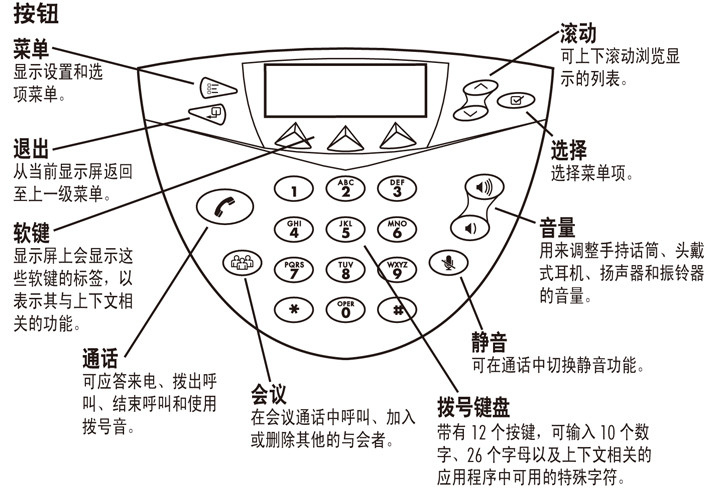 按钮

菜单
显示设置和选项菜单。

退出
从当前显示屏返回至上一级菜单。

软键
显示屏上会显示这些软键的标签，以表示其与上下文相关的功能。

通话
可应答来电、拨出呼叫、结束呼叫和使用拨号音。

会议
在会议通话中呼叫、加入或删除其他的与会者。

滚动
可上下滚动浏览显示的列表。

选择
选择菜单项。

音量
用来调整手持话筒、头戴式耳机、扬声器和振铃器的音量。

静音
可在通话中切换静音功能。

拨号键盘
带有 12 个按键，可输入 10 个数字、26 个字母以及上下文相关的应用程序中可用的特殊字符。

1
ABC 2
DEF 3
GHI 4
JKL 5
MNO 6
PQRS 7
TUV 8
WXYZ 9
*
OPER 0
#